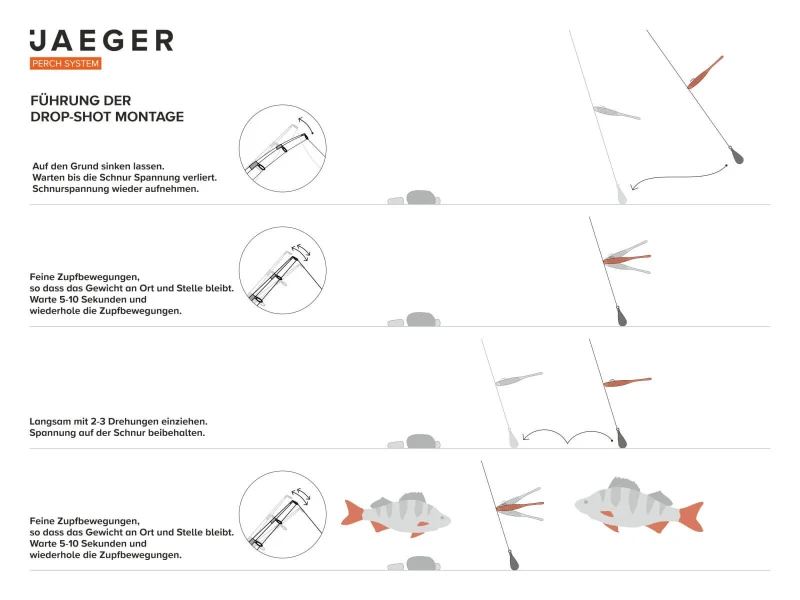 JAEGER
PERCH SYSTEM

FÜHRUNG DER
DROP-SHOT MONTAGE

Auf den Grund sinken lassen.
Warten bis die Schnur Spannung verliert.
Schnurspannung wieder aufnehmen.

Feine Zupfbewegungen,
so dass das Gewicht an Ort und Stelle bleibt.
Warte 5-10 Sekunden und
wiederhole die Zupfbewegungen.

Langsam mit 2-3 Drehungen einziehen.
Spannung auf der Schnur beibehalten.

Feine Zupfbewegungen,
so dass das Gewicht an Ort und Stelle bleibt.
Warte 5-10 Sekunden und
wiederhole die Zupfbewegungen.