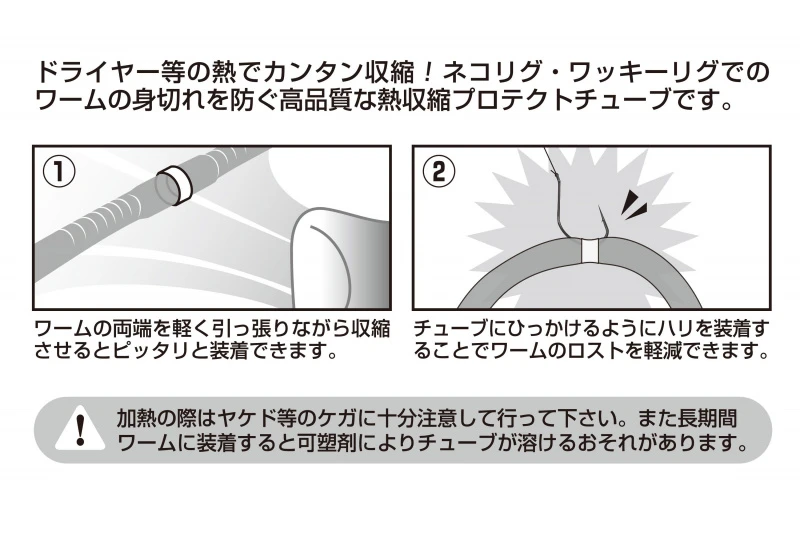 ドライヤー等の熱でカンタン収縮！ネコリグ・ワッキーリグでのワームの身切れを防ぐ高品質な熱収縮プロテクトチューブです。

①

ワームの両端を軽く引っ張りながら収縮させるとピッタリと装着できます。

②

チューブにひっかけるようにハリを装着することでワームのロストを軽減できます。

!

加熱の際はヤケド等のケガに十分注意して行って下さい。また長期間ワームに装着すると可塑剤によりチューブが溶けるおそれがあります。