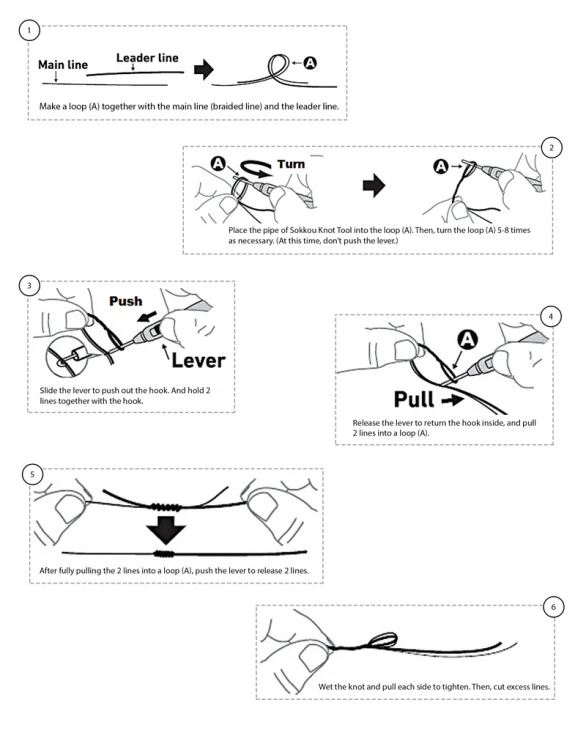 1

Main line

Leader line

A

Make a loop (A) together with the main line (braided line) and the leader line.

2

A

Turn

A

Place the pipe of Sokkou Knot Tool into the loop (A). Then, turn the loop (A) 5-8 times as necessary. (At this time, don't push the lever.)

3

Push

Lever

Slide the lever to push out the hook. And hold 2 lines together with the hook.

4

A

Pull

Release the lever to return the hook inside, and pull 2 lines into a loop (A).

5

After fully pulling the 2 lines into a loop (A), push the lever to release 2 lines.

6

Wet the knot and pull each side to tighten. Then, cut excess lines.